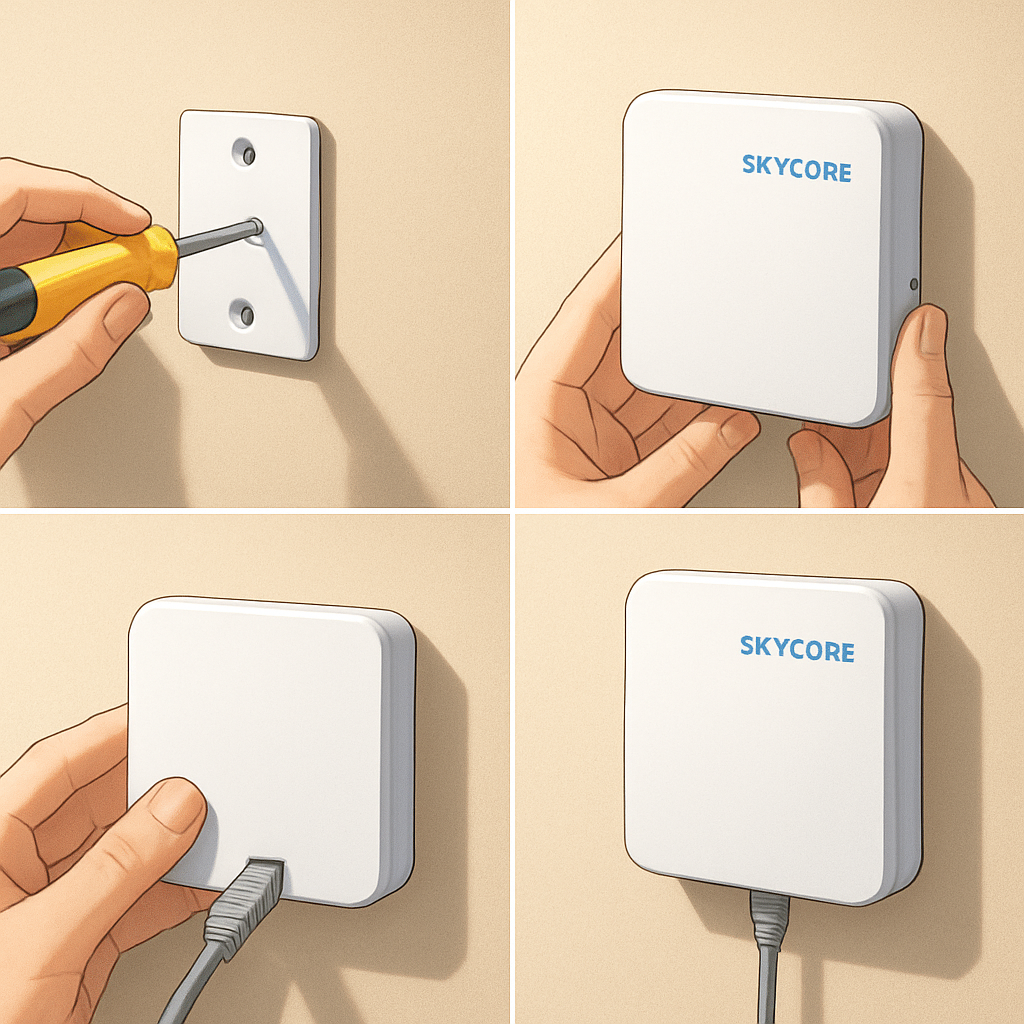 SKYCORE

SKYCORE